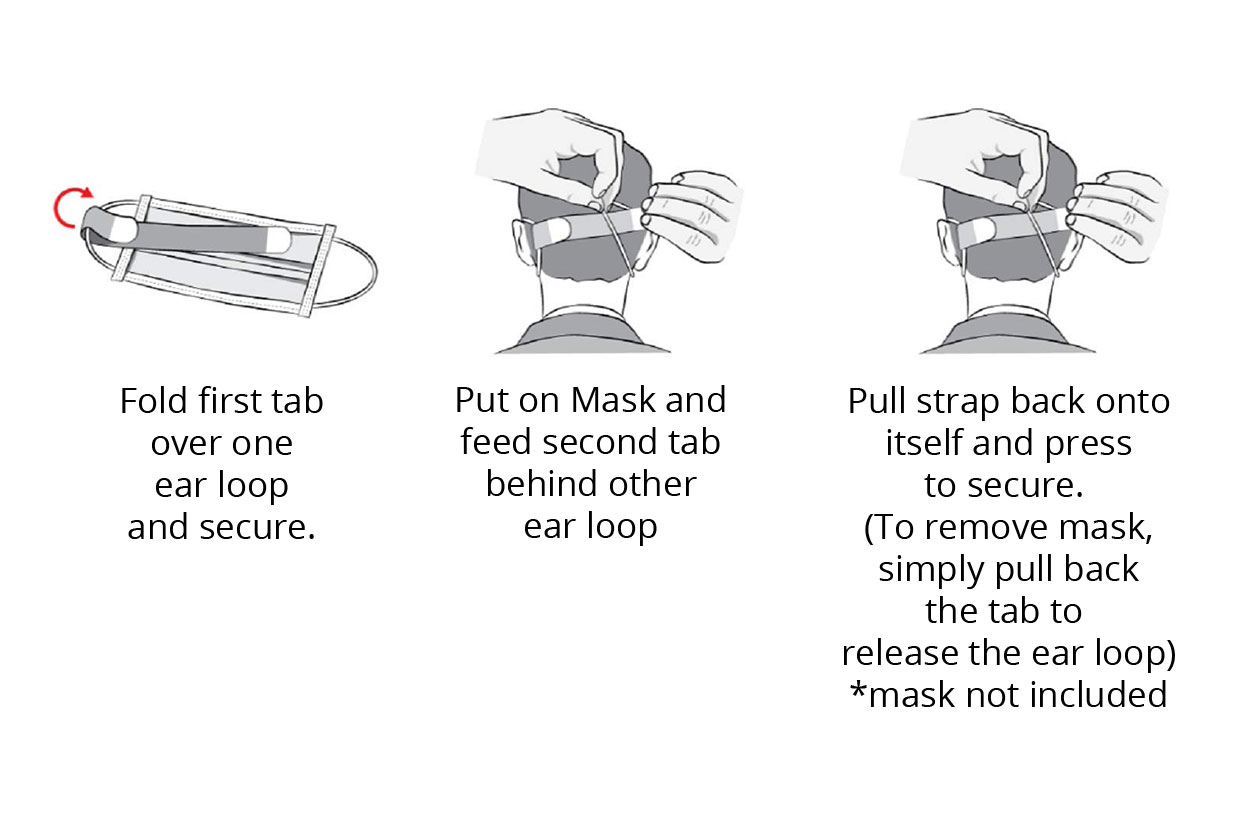 Fold first tab over one ear loop and secure.

Put on Mask and feed second tab behind other ear loop

Pull strap back onto itself and press to secure. (To remove mask, simply pull back the tab to release the ear loop) *mask not included